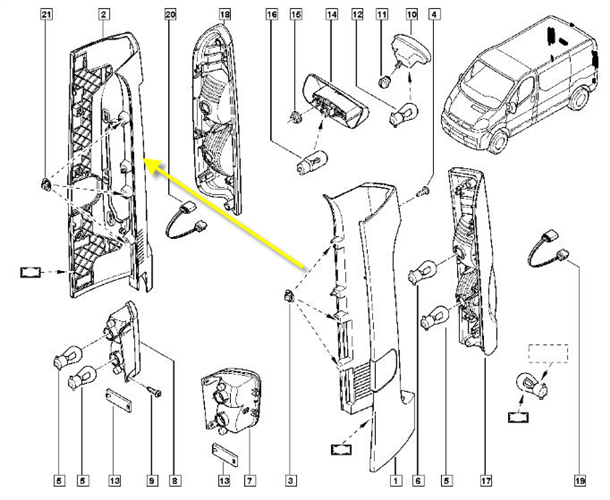 21
2
20
18
16
15
14
12
11
10
4
5
5
13
9
8
13
7
3
1
6
5
17
19